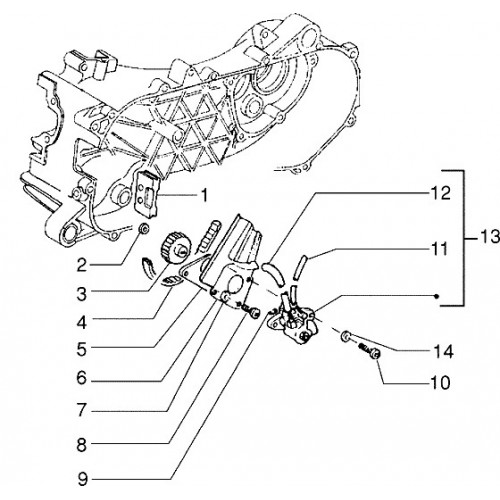 1
12
13
11
2
3
4
5
6
7
8
9
14
10